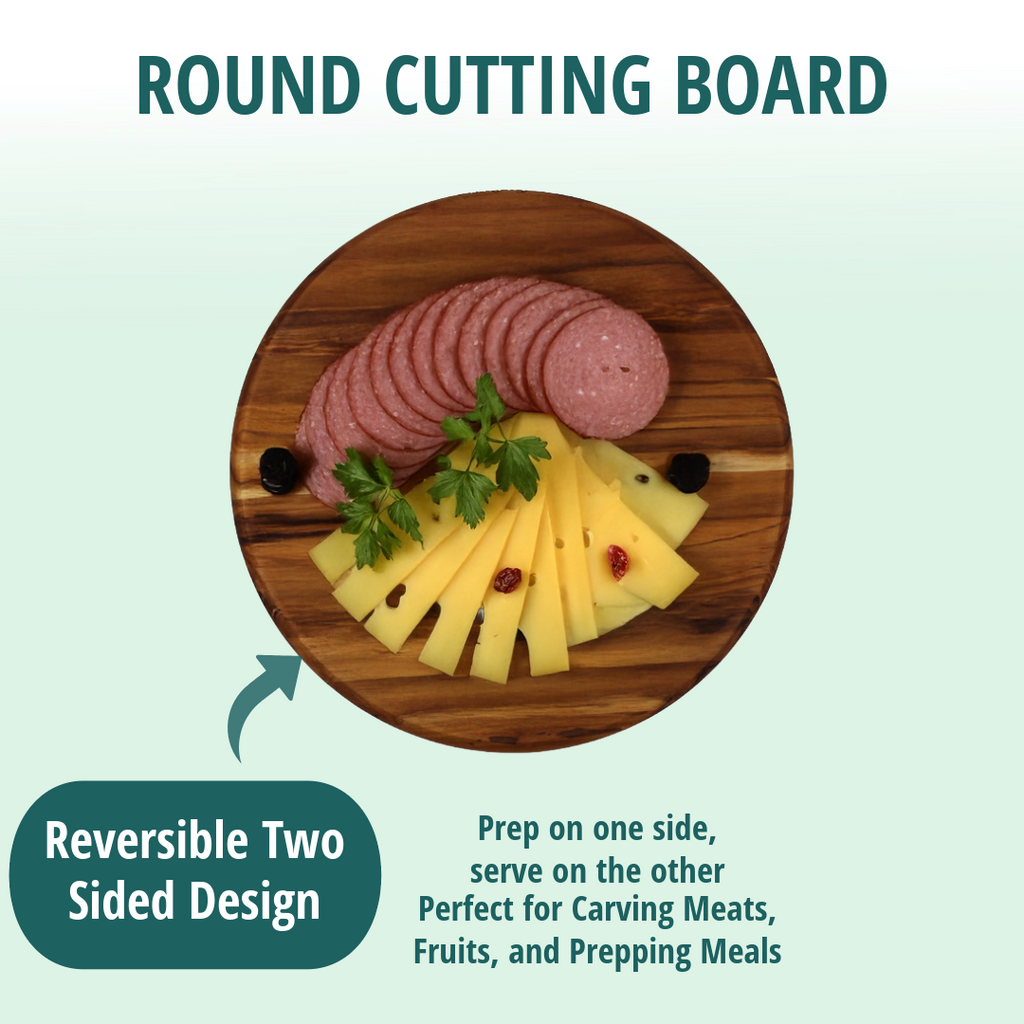 ROUND CUTTING BOARD

Reversible Two Sided Design

Prep on one side, serve on the other
Perfect for Carving Meats, Fruits, and Prepping Meals