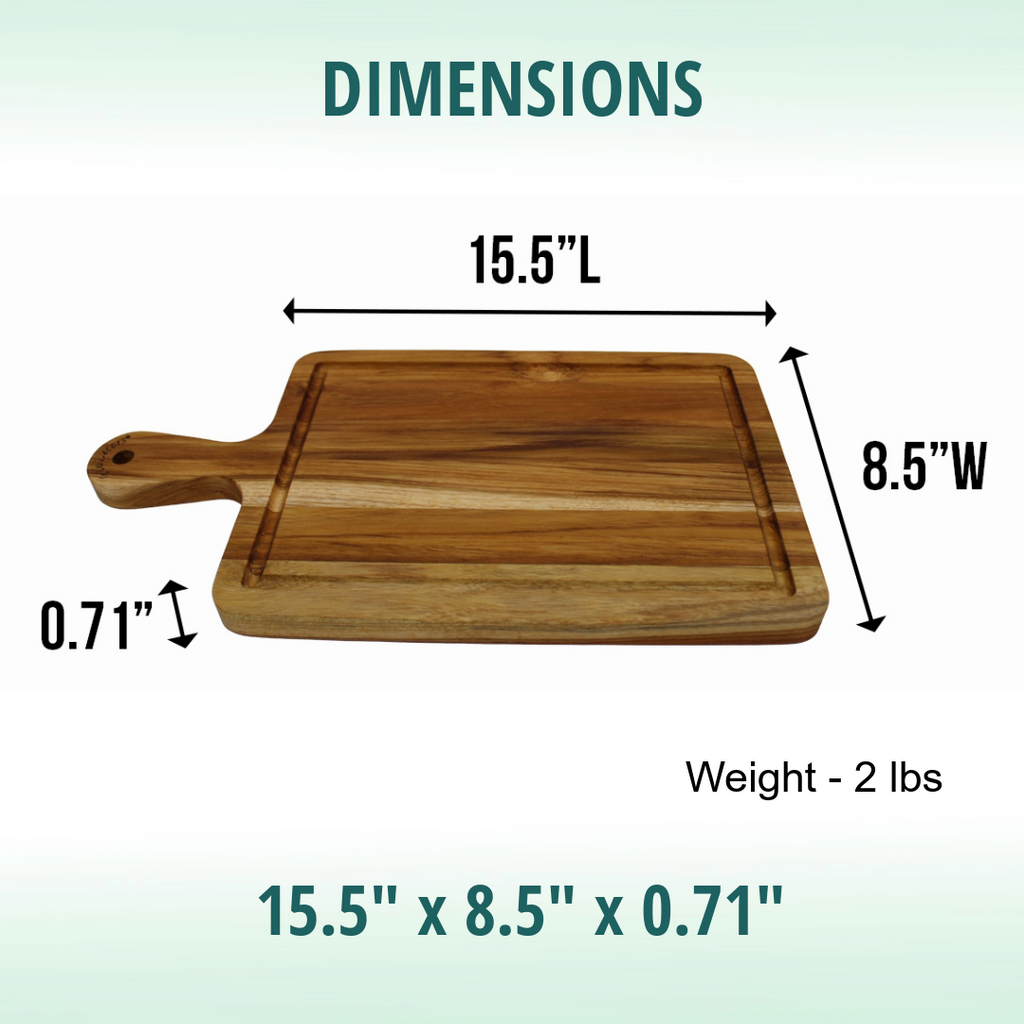 DIMENSIONS

15.5”L

8.5”W

0.71”

Weight - 2 lbs

15.5" x 8.5" x 0.71"