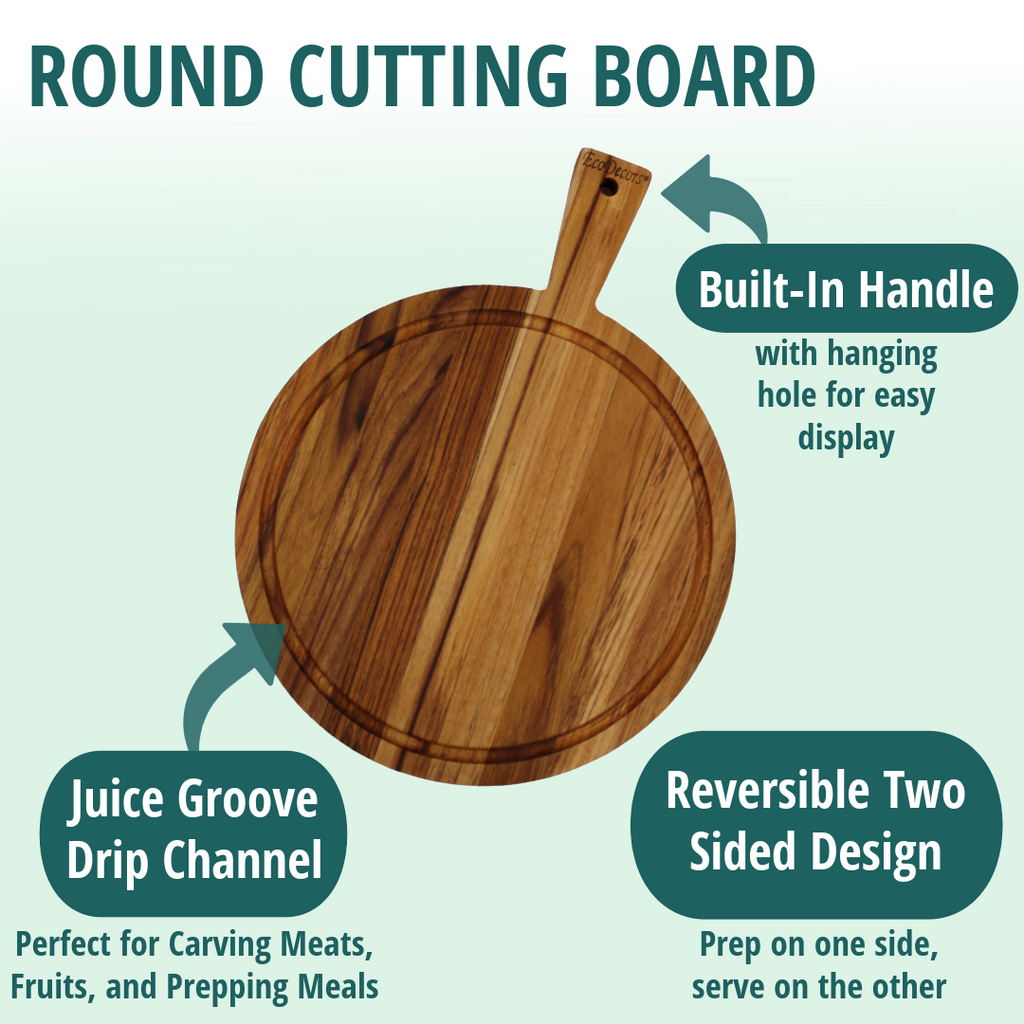 ROUND CUTTING BOARD

EcoDecors®

Built-In Handle

with hanging hole for easy display

Juice Groove Drip Channel

Perfect for Carving Meats, Fruits, and Prepping Meals

Reversible Two Sided Design

Prep on one side, serve on the other