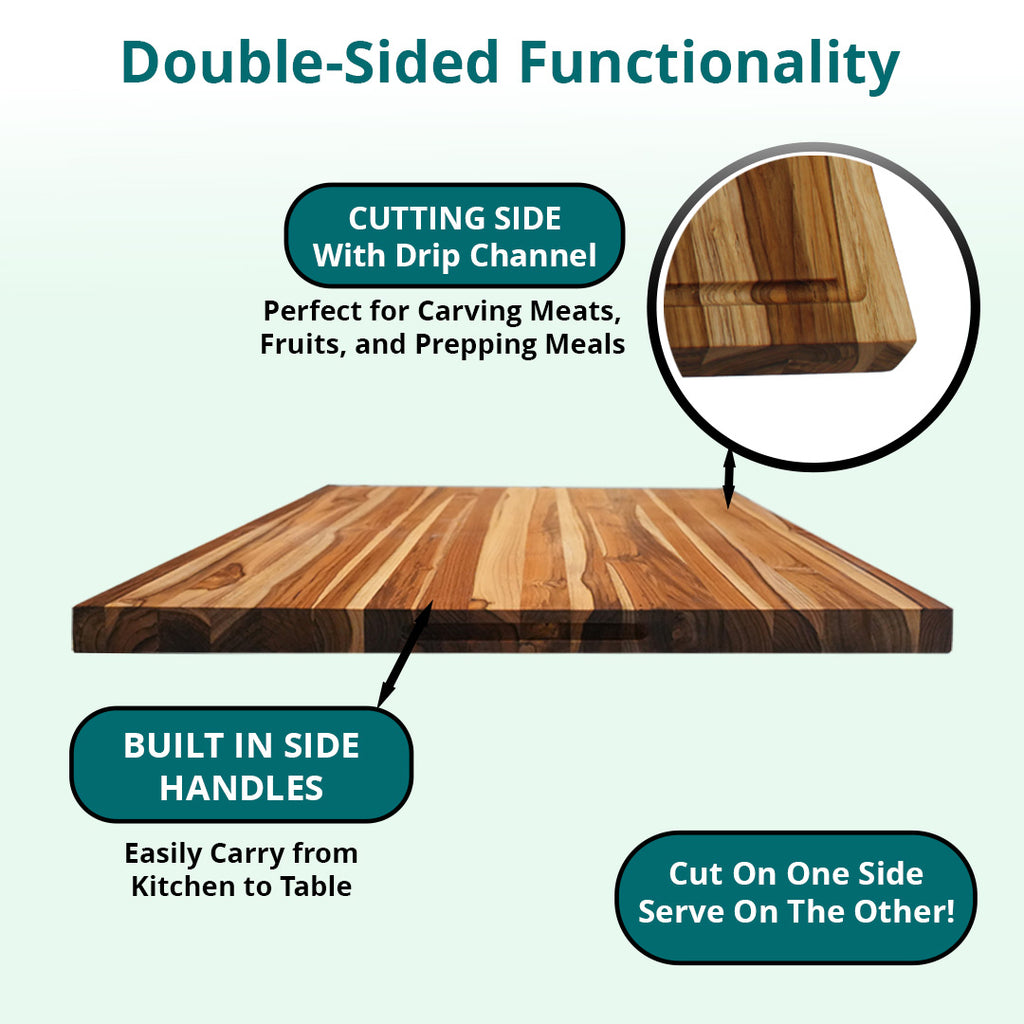 Double-Sided Functionality

CUTTING SIDE
With Drip Channel

Perfect for Carving Meats, Fruits, and Prepping Meals

BUILT IN SIDE HANDLES

Easily Carry from Kitchen to Table

Cut On One Side
Serve On The Other!