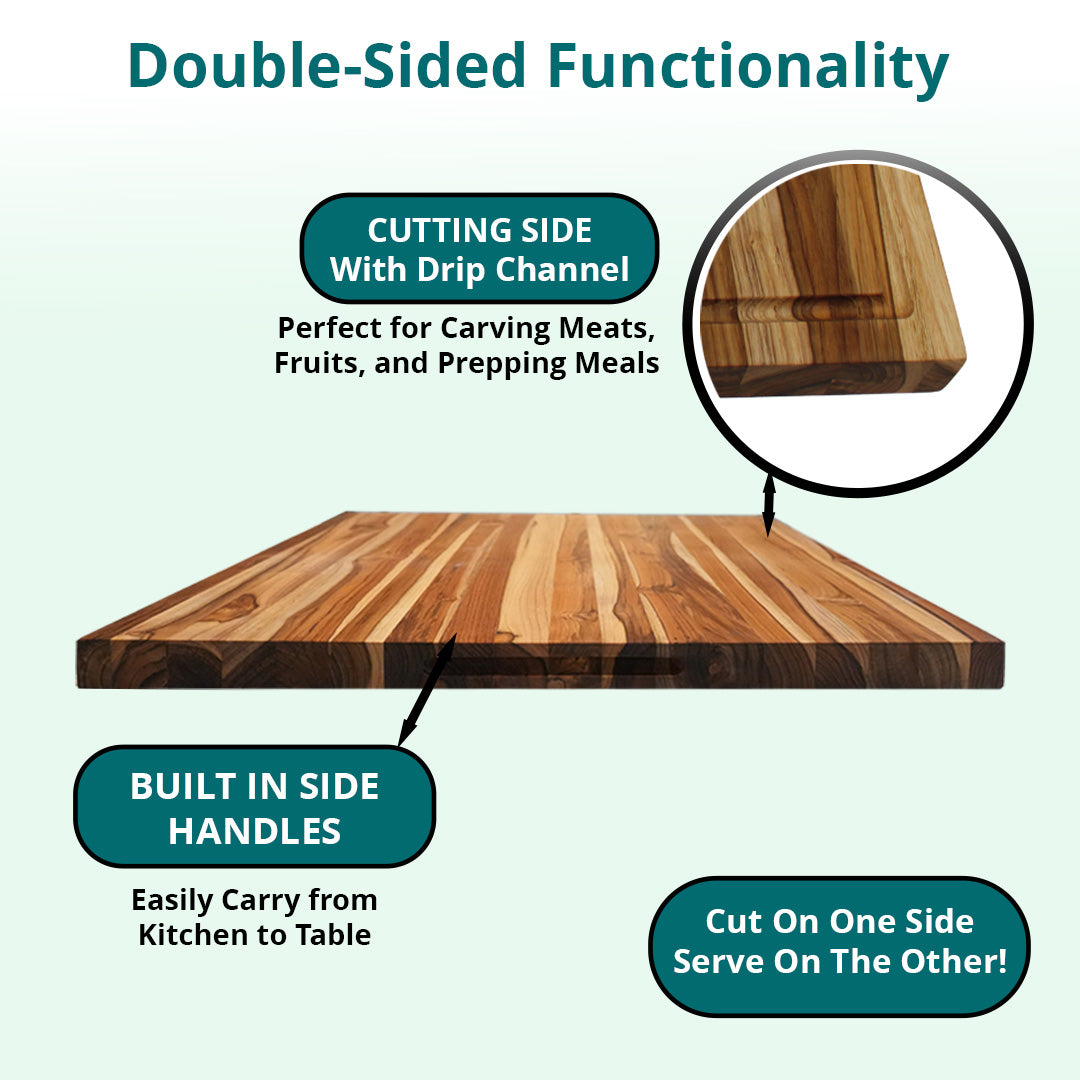 Double-Sided Functionality

CUTTING SIDE
With Drip Channel

Perfect for Carving Meats, Fruits, and Prepping Meals

BUILT IN SIDE HANDLES

Easily Carry from Kitchen to Table

Cut On One Side
Serve On The Other!