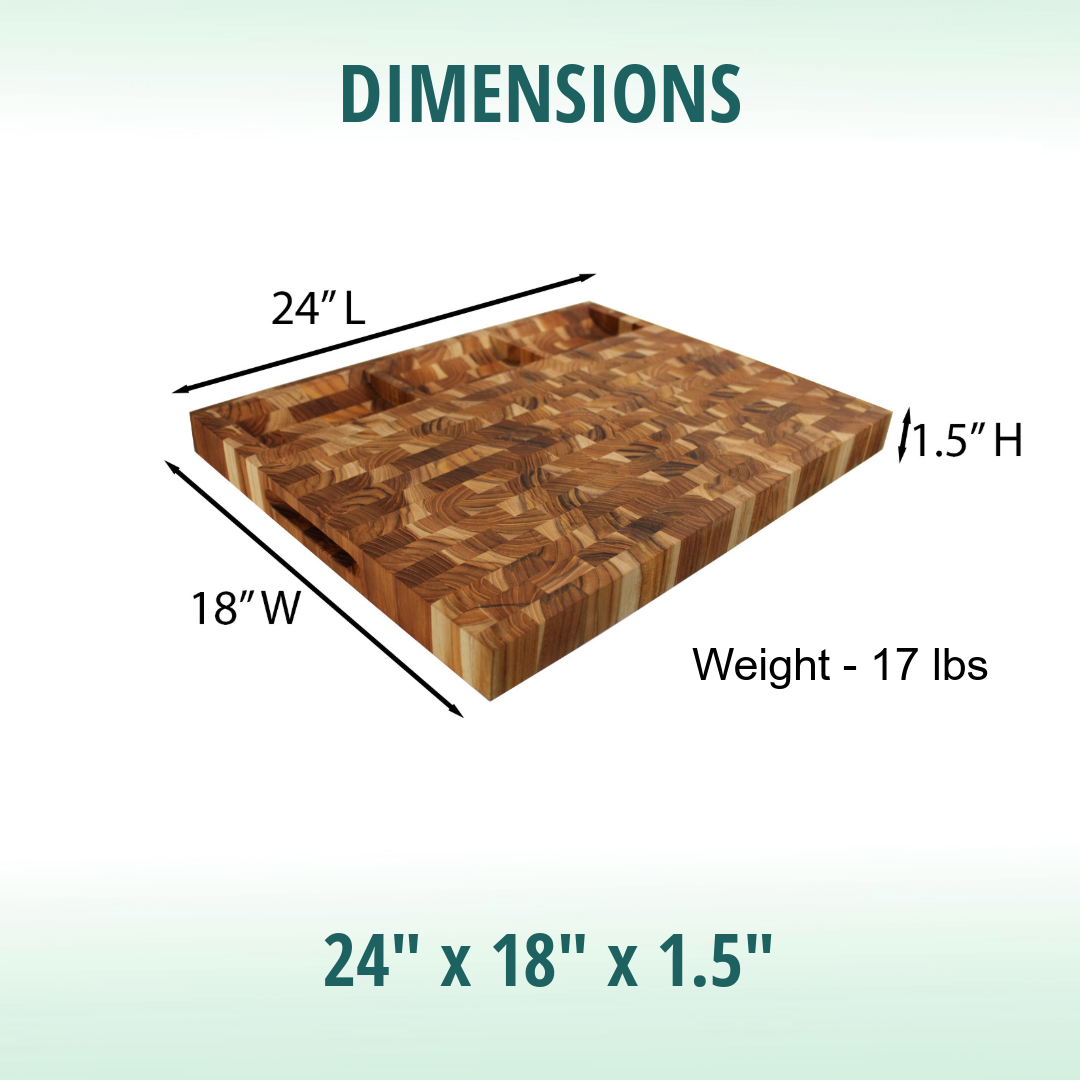 DIMENSIONS

24″ L

1.5″ H

18″ W

Weight - 17 lbs

24" x 18" x 1.5"